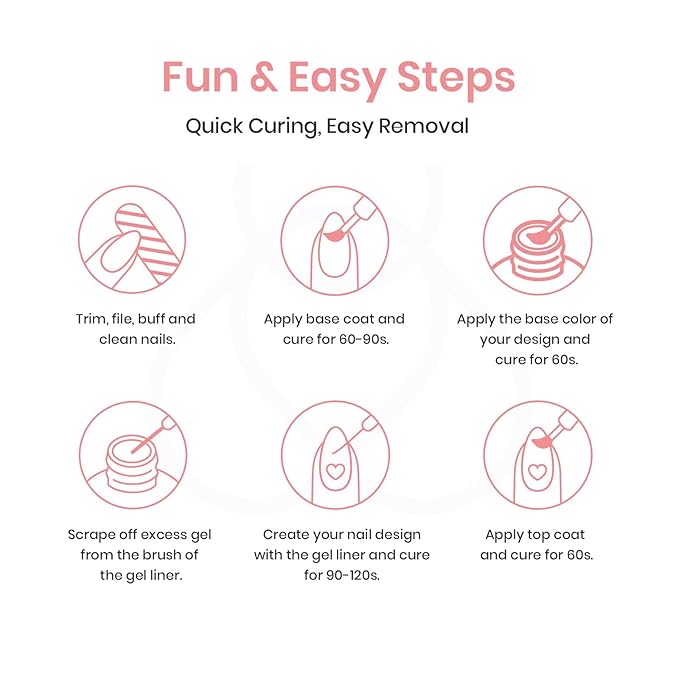 Fun & Easy Steps

Quick Curing, Easy Removal

Trim, file, buff and clean nails.

Apply base coat and cure for 60-90s.

Apply the base color of your design and cure for 60s.

Scrape off excess gel from the brush of the gel liner.

Create your nail design with the gel liner and cure for 90-120s.

Apply top coat and cure for 60s.