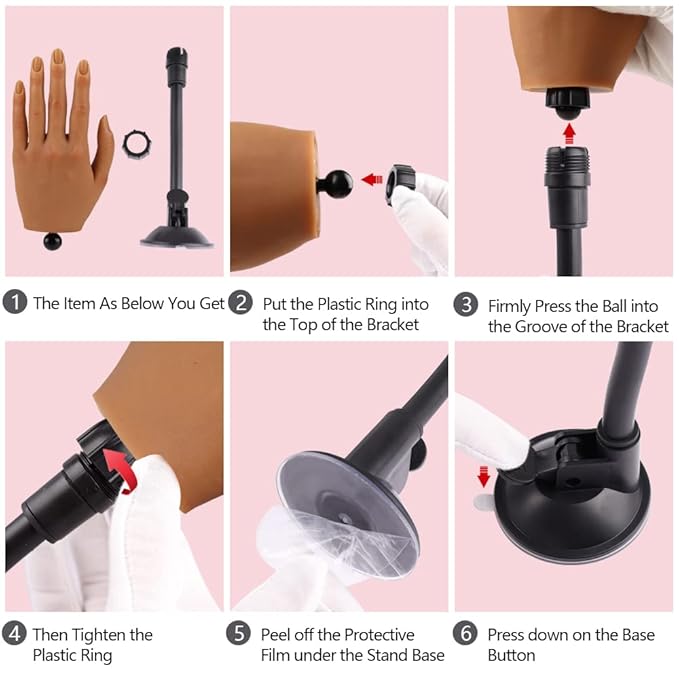 1 The Item As Below You Get

2 Put the Plastic Ring into the Top of the Bracket

3 Firmly Press the Ball into the Groove of the Bracket

4 Then Tighten the Plastic Ring

5 Peel off the Protective Film under the Stand Base

6 Press down on the Base Button