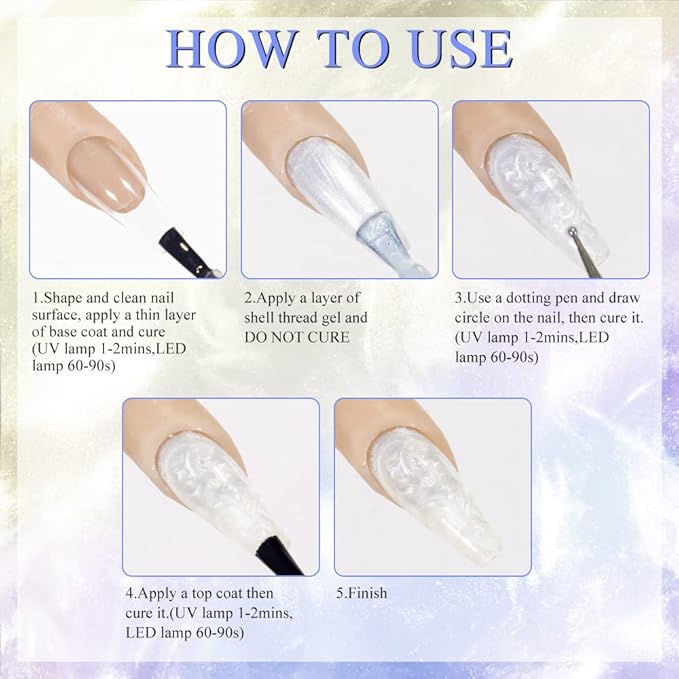 HOW TO USE

1.Shape and clean nail surface, apply a thin layer of base coat and cure (UV lamp 1-2mins,LED lamp 60-90s)

2.Apply a layer of shell thread gel and DO NOT CURE

3.Use a dotting pen and draw circle on the nail, then cure it. (UV lamp 1-2mins,LED lamp 60-90s)

4.Apply a top coat then cure it.(UV lamp 1-2mins, LED lamp 60-90s)

5.Finish