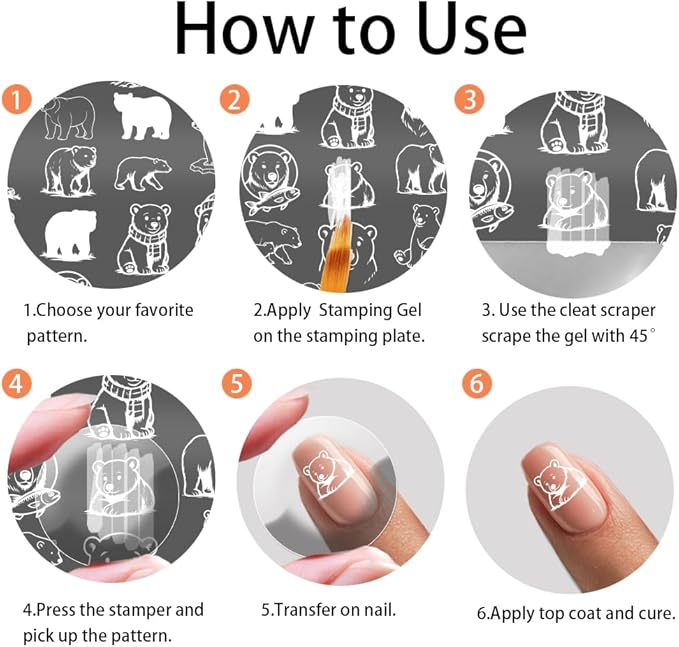 How to Use

1

2

3

1.Choose your favorite pattern.

2.Apply Stamping Gel on the stamping plate.

3. Use the cleat scraper scrape the gel with 45°

4

5

6

4.Press the stamper and pick up the pattern.

5.Transfer on nail.

6.Apply top coat and cure.