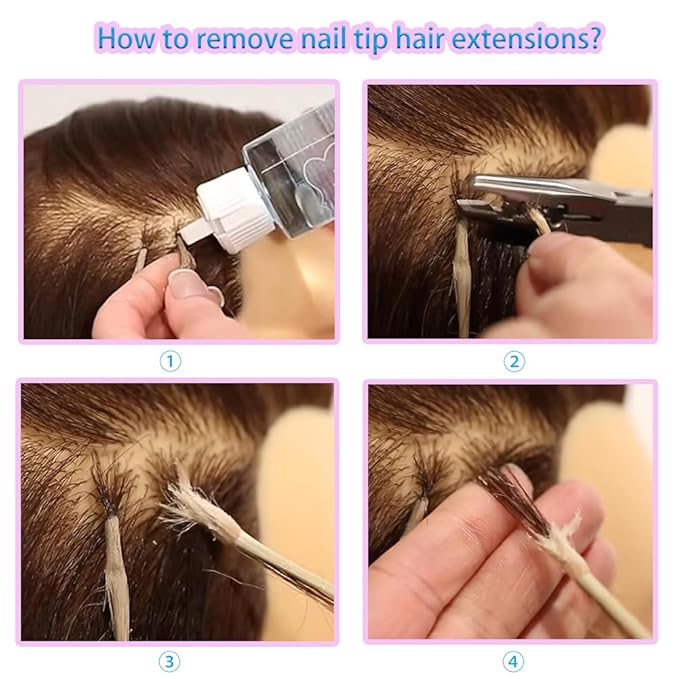 How to remove nail tip hair extensions?

①

②

③

④