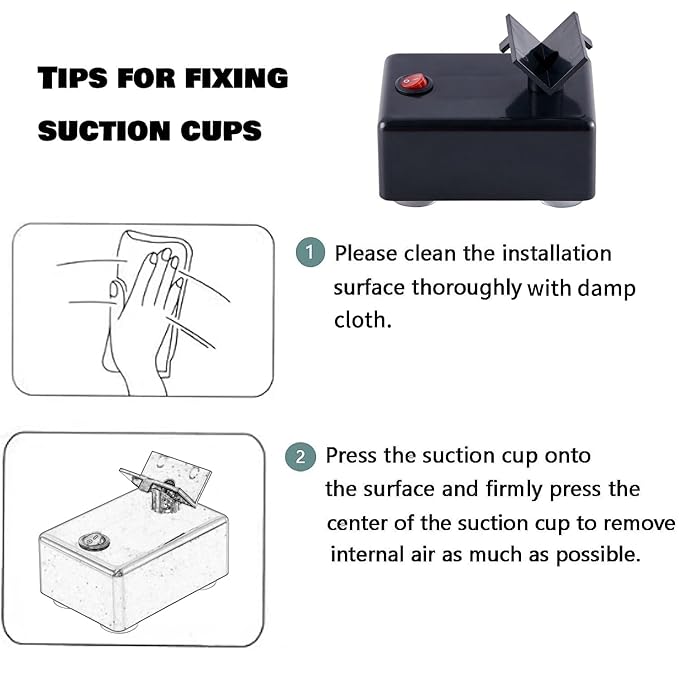 TIPS FOR FIXING SUCTION CUPS

1 Please clean the installation surface thoroughly with damp cloth.

2 Press the suction cup onto the surface and firmly press the center of the suction cup to remove internal air as much as possible.