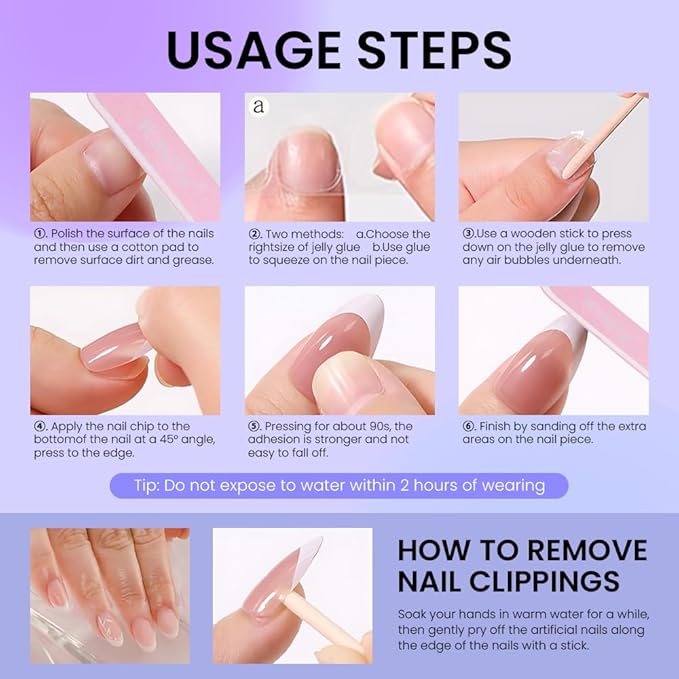 USAGE STEPS

a

①. Polish the surface of the nails and then use a cotton pad to remove surface dirt and grease.

②. Two methods: a.Choose the rightsize of jelly glue b.Use glue to squeeze on the nail piece.

③.Use a wooden stick to press down on the jelly glue to remove any air bubbles underneath.

④. Apply the nail chip to the bottomof the nail at a 45° angle, press to the edge.

⑤. Pressing for about 90s, the adhesion is stronger and not easy to fall off.

⑥. Finish by sanding off the extra areas on the nail piece.

Tip: Do not expose to water within 2 hours of wearing

HOW TO REMOVE NAIL CLIPPINGS

Soak your hands in warm water for a while, then gently pry off the artificial nails along the edge of the nails with a stick.