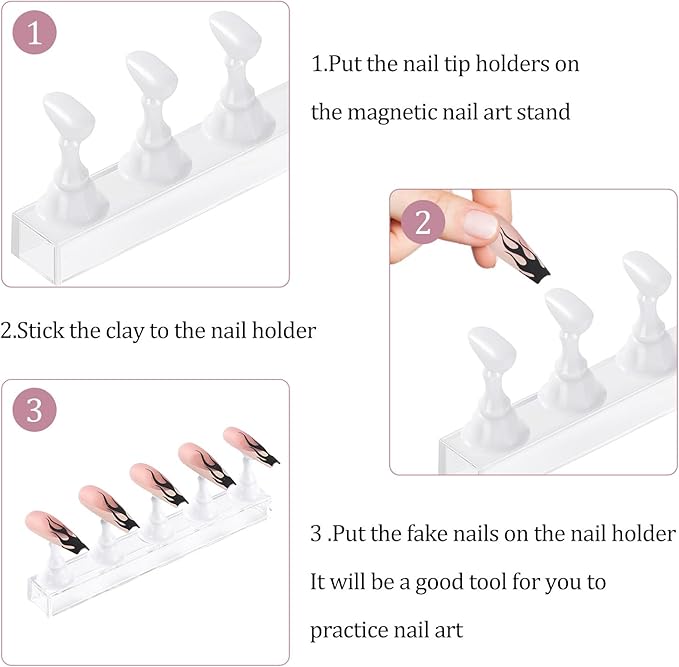 1

1.Put the nail tip holders on the magnetic nail art stand

2

2.Stick the clay to the nail holder

3

3 .Put the fake nails on the nail holder It will be a good tool for you to practice nail art