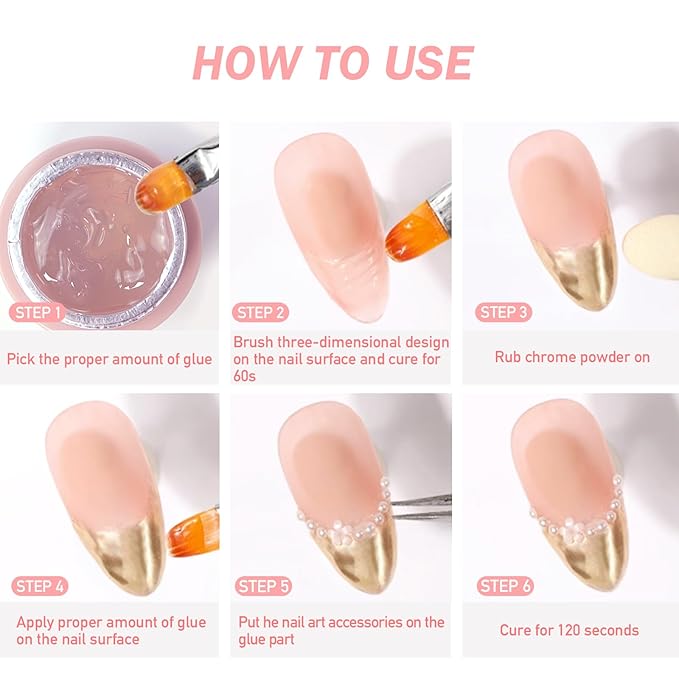 HOW TO USE

STEP 1

Pick the proper amount of glue

STEP 2

Brush three-dimensional design on the nail surface and cure for 60s

STEP 3

Rub chrome powder on

STEP 4

Apply proper amount of glue on the nail surface

STEP 5

Put he nail art accessories on the glue part

STEP 6

Cure for 120 seconds