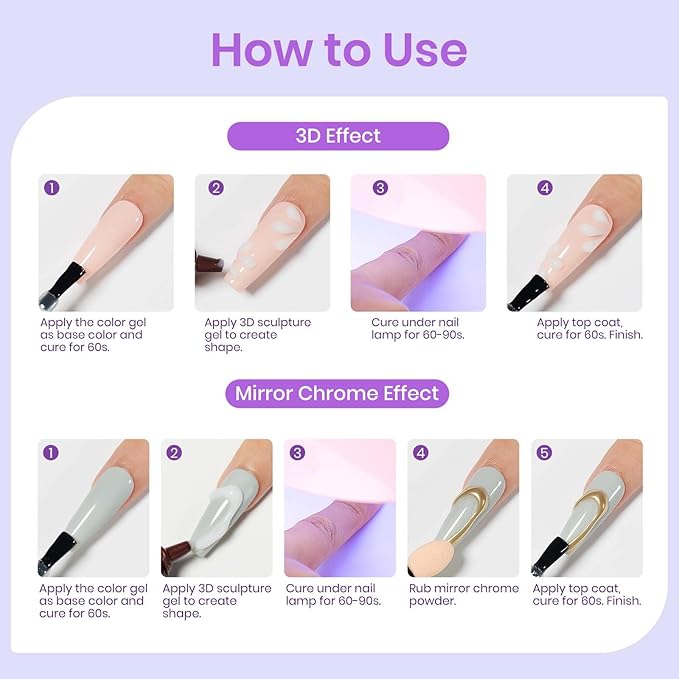 How to Use

3D Effect

1
Apply the color gel as base color and cure for 60s.

2
Apply 3D sculpture gel to create shape.

3
Cure under nail lamp for 60-90s.

4
Apply top coat, cure for 60s. Finish.

Mirror Chrome Effect

1
Apply the color gel as base color and cure for 60s.

2
Apply 3D sculpture gel to create shape.

3
Cure under nail lamp for 60-90s.

4
Rub mirror chrome powder.

5
Apply top coat, cure for 60s. Finish.