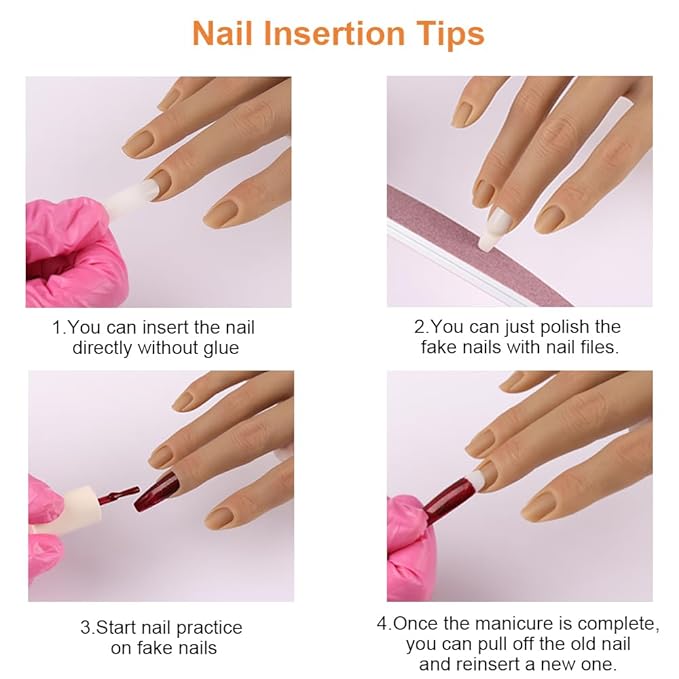 Nail Insertion Tips

1.You can insert the nail directly without glue

2.You can just polish the fake nails with nail files.

3.Start nail practice on fake nails

4.Once the manicure is complete, you can pull off the old nail and reinsert a new one.