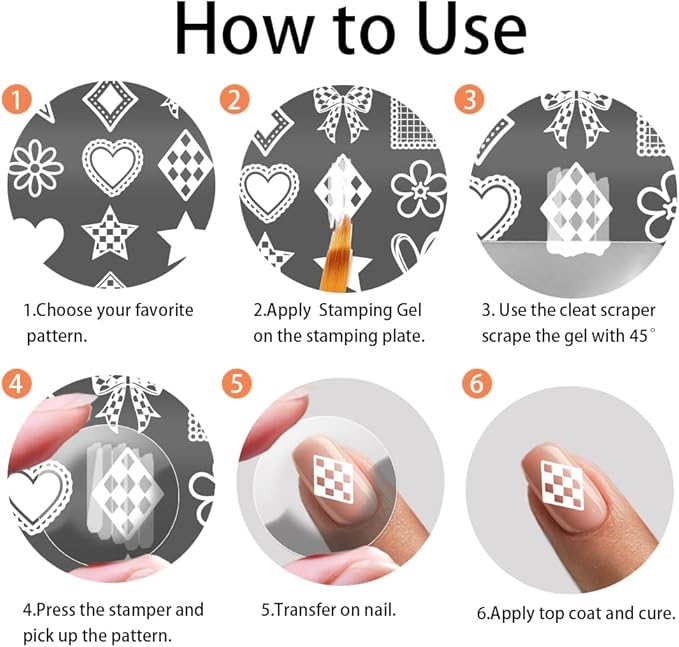 How to Use

1

1.Choose your favorite pattern.

2

2.Apply Stamping Gel on the stamping plate.

3

3. Use the cleat scraper scrape the gel with 45°

4

4.Press the stamper and pick up the pattern.

5

5.Transfer on nail.

6

6.Apply top coat and cure.