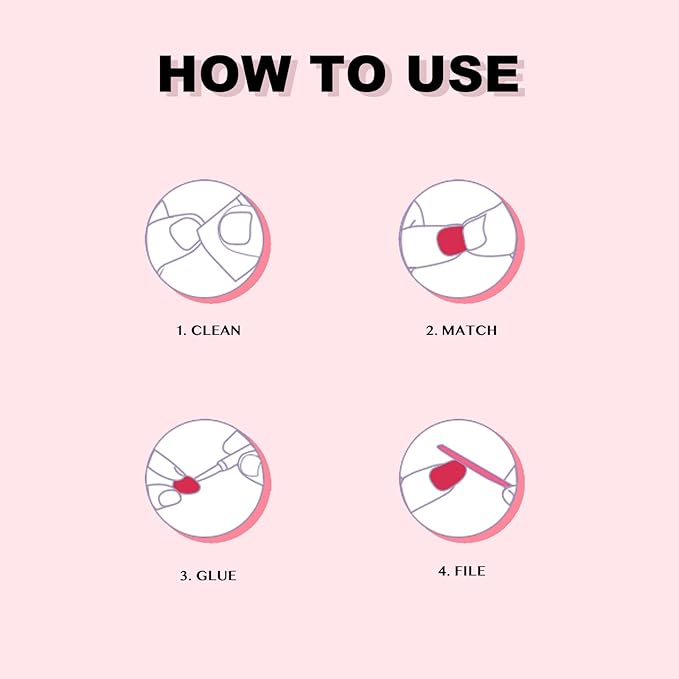 HOW TO USE

1. CLEAN

2. MATCH

3. GLUE

4. FILE