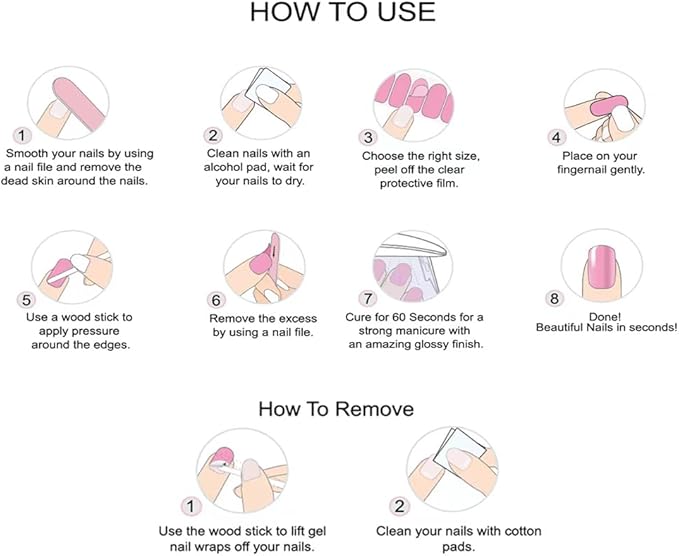 HOW TO USE

1
Smooth your nails by using a nail file and remove the dead skin around the nails.

2
Clean nails with an alcohol pad, wait for your nails to dry.

3
Choose the right size, peel off the clear protective film.

4
Place on your fingernail gently.

5
Use a wood stick to apply pressure around the edges.

6
Remove the excess by using a nail file.

7
Cure for 60 Seconds for a strong manicure with an amazing glossy finish.

8
Done!
Beautiful Nails in seconds!

How To Remove

1
Use the wood stick to lift gel nail wraps off your nails.

2
Clean your nails with cotton pads.