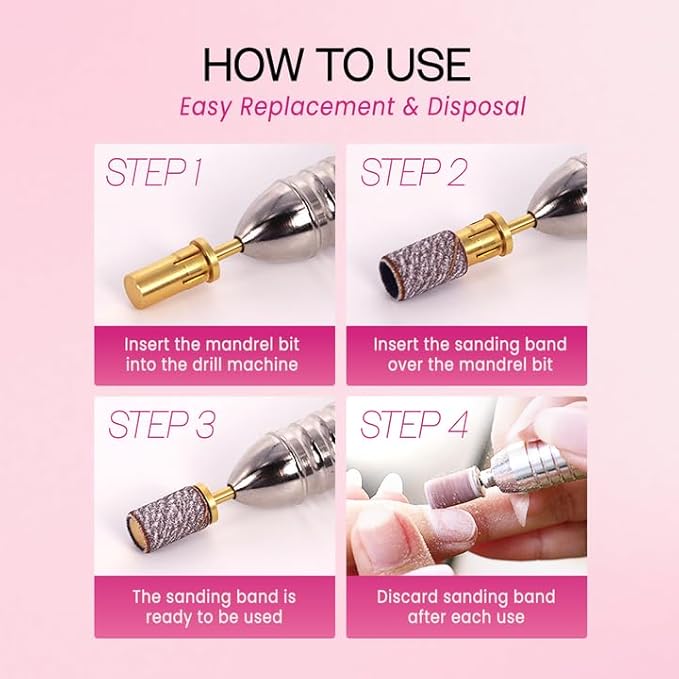 HOW TO USE

Easy Replacement & Disposal

STEP 1

Insert the mandrel bit into the drill machine

STEP 2

Insert the sanding band over the mandrel bit

STEP 3

The sanding band is ready to be used

STEP 4

Discard sanding band after each use