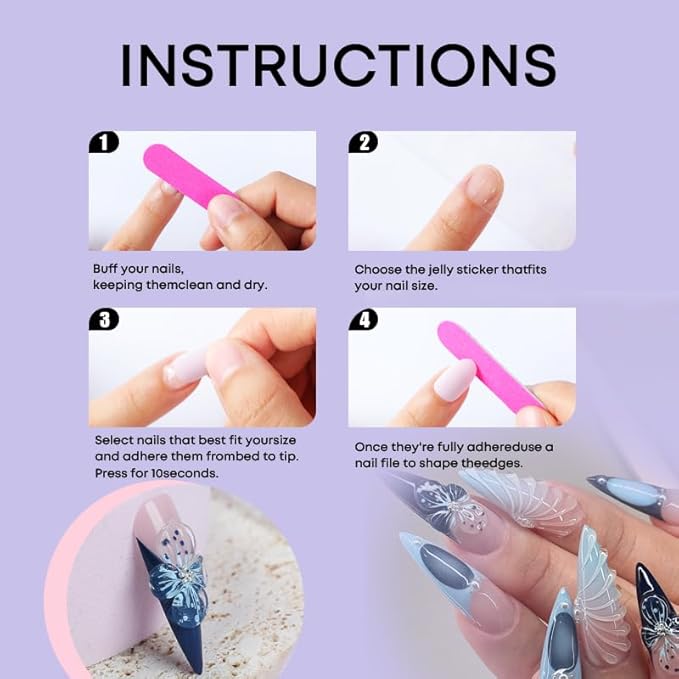 INSTRUCTIONS

1

Buff your nails, keeping themclean and dry.

2

Choose the jelly sticker thatfits your nail size.

3

Select nails that best fit yoursize and adhere them frombed to tip. Press for 10seconds.

4

Once they're fully adhereduse a nail file to shape theedges.