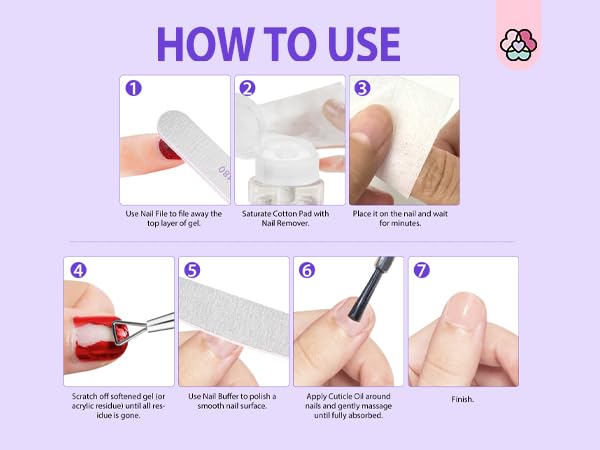 HOW TO USE

1

180

Use Nail File to file away the top layer of gel.

2

Saturate Cotton Pad with Nail Remover.

3

Place it on the nail and wait for minutes.

4

Scratch off softened gel (or acrylic residue) until all residue is gone.

5

Use Nail Buffer to polish a smooth nail surface.

6

Apply Cuticle Oil around nails and gently massage until fully absorbed.

7

Finish.